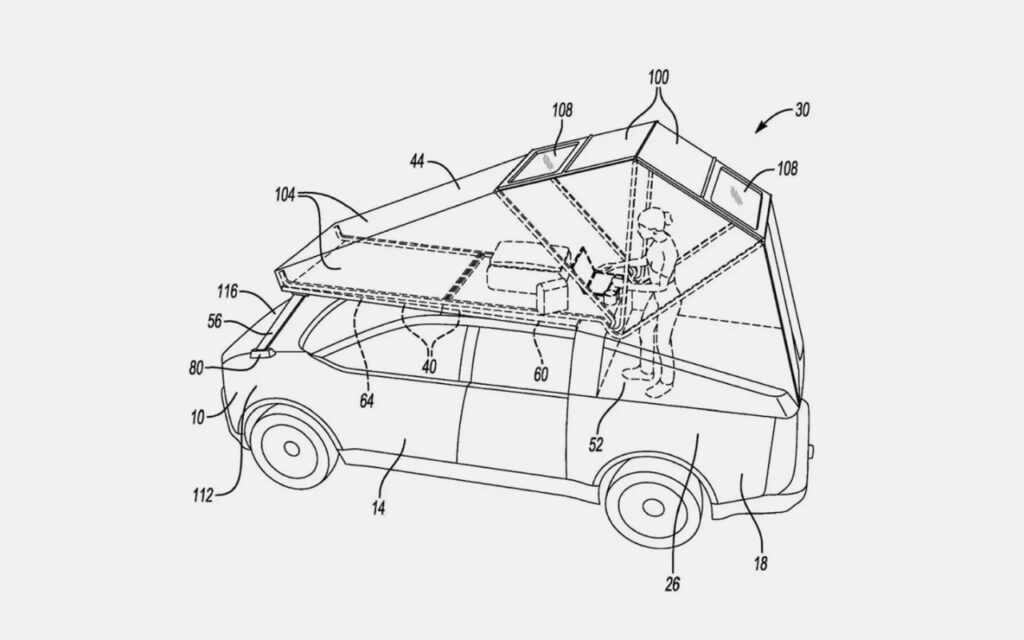 100
30
108
108
44
104
116
56
80
10
112
64
40
60
52
14
26
18